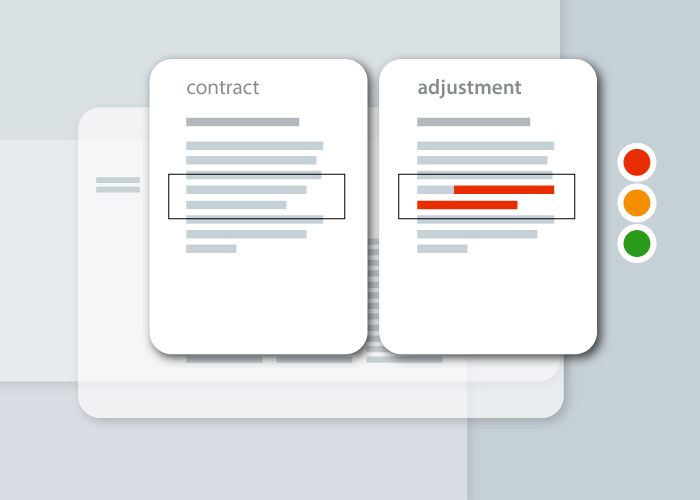 contract

adjustment